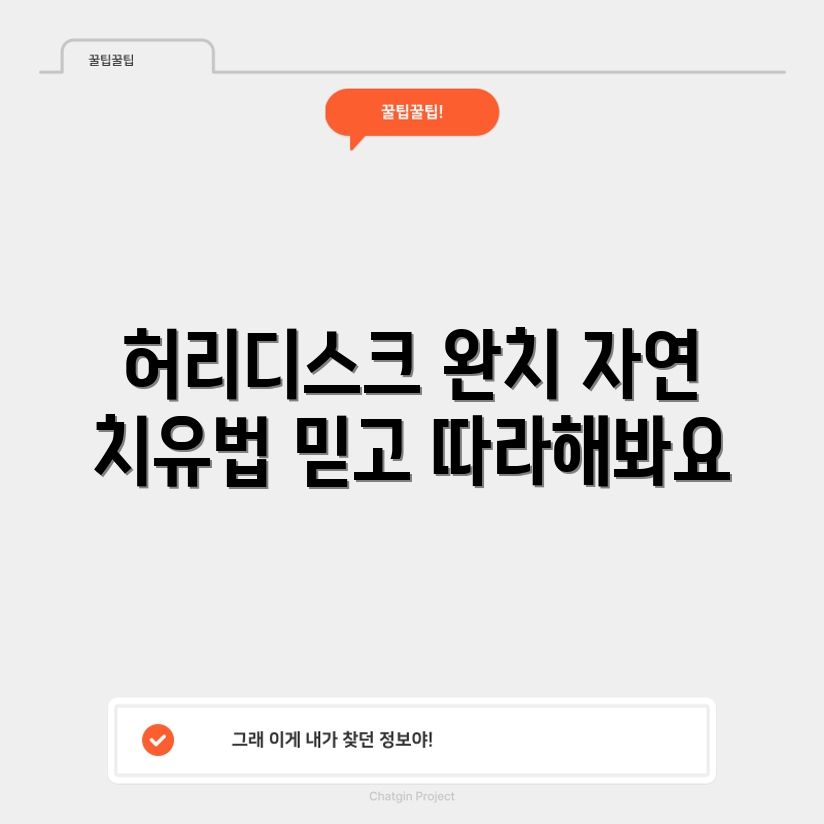 꿀팁꿀팁

꿀팁꿀팁!

허리디스크 완치 자연
치유법 믿고 따라해봐요

그래 이게 내가 찾던 정보야!

Chatgin Project